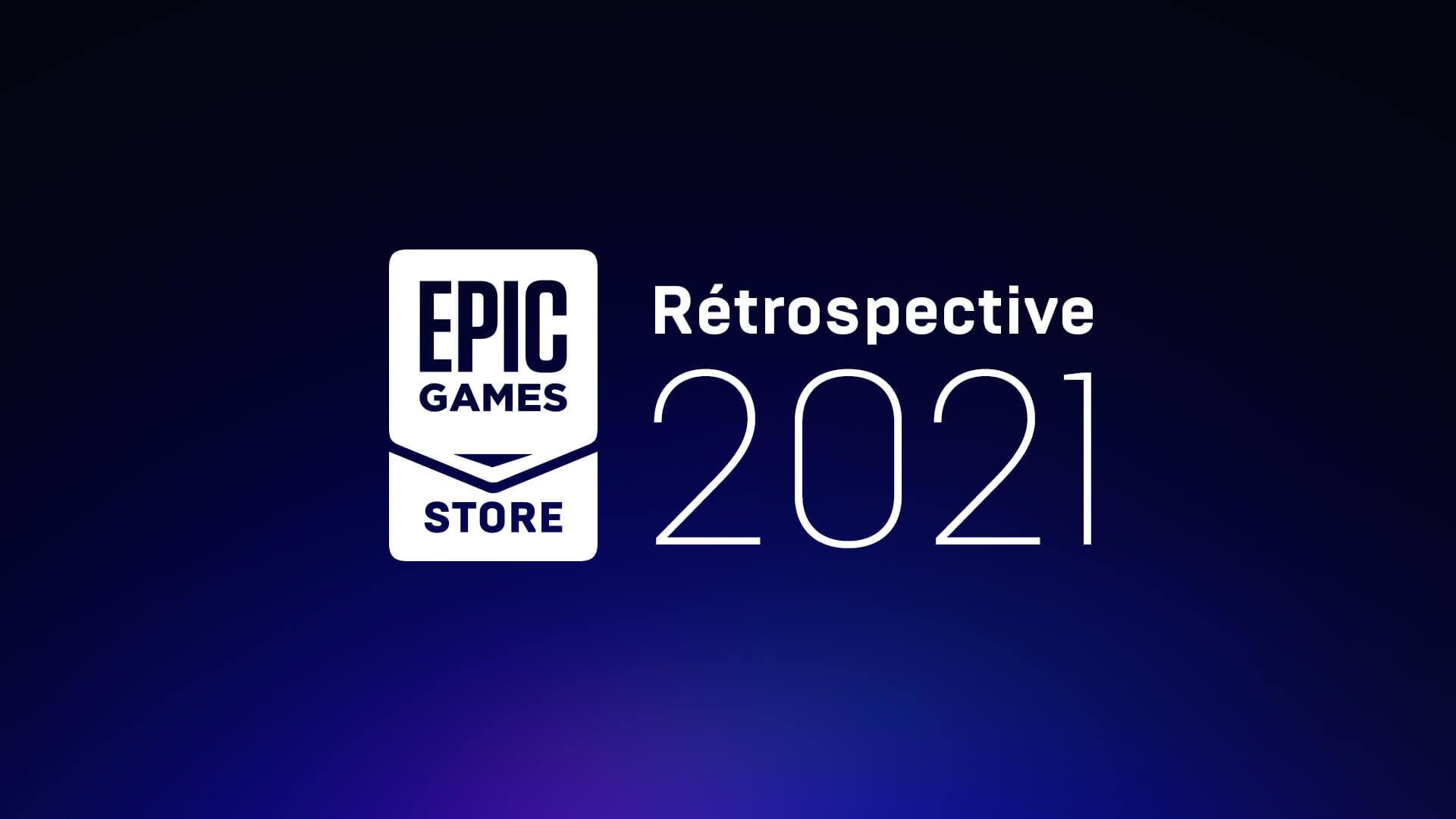 EPIC
GAMES
STORE

Rétrospective
2021