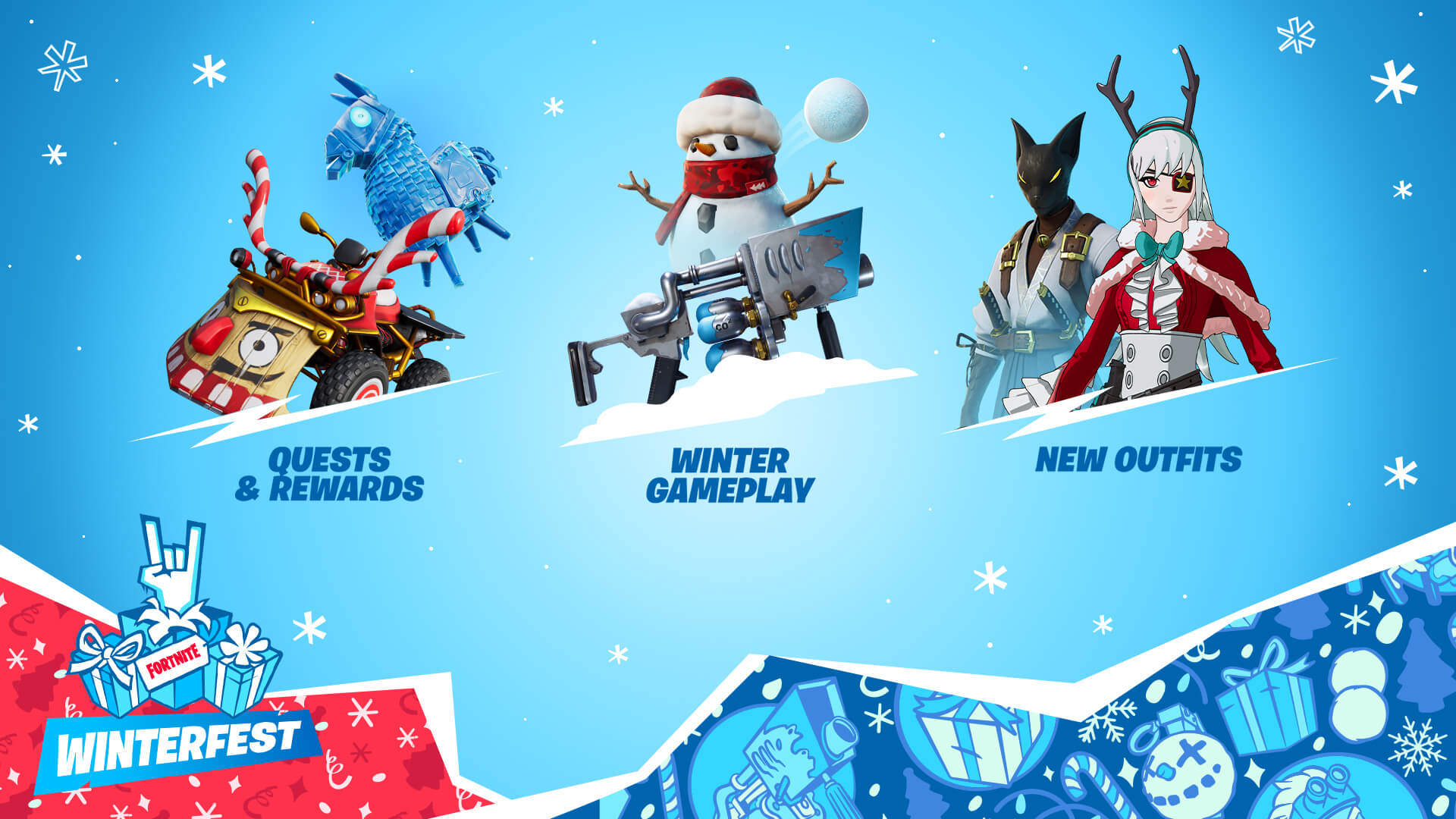 QUESTS & REWARDS

WINTER GAMEPLAY

NEW OUTFITS

FORTNITE

WINTERFEST