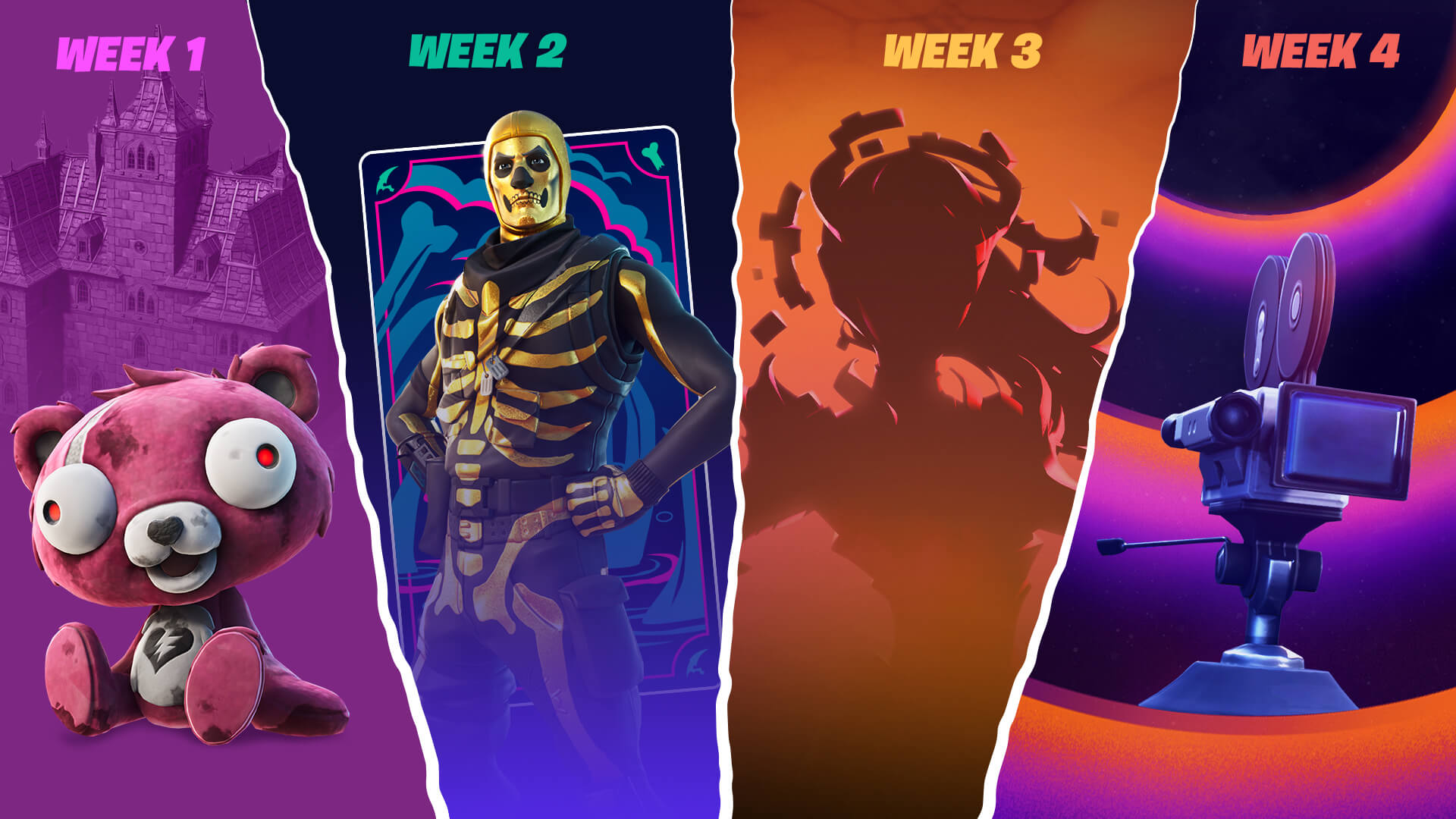 WEEK 1

WEEK 2

WEEK 3

WEEK 4