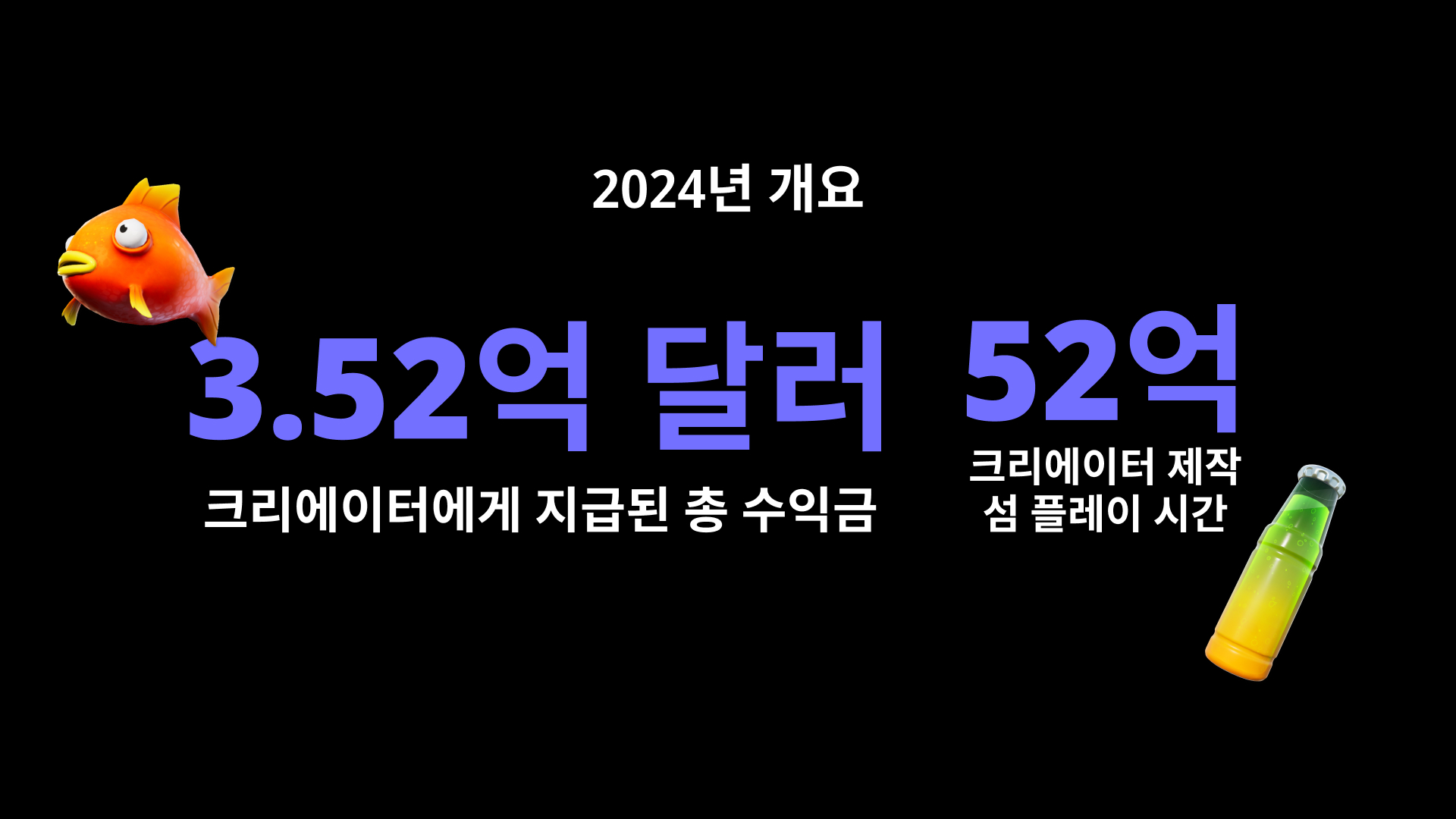 2024년 개요

3.52억 달러

크리에이터에게 지급된 총 수익금

52억

크리에이터 제작 섬 플레이 시간